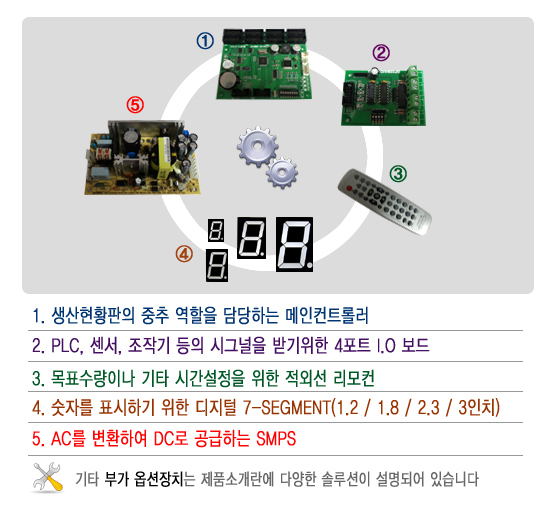 ①
②
⑤
③
④

1. 생산현황판의 중추 역할을 담당하는 메인컨트롤러

2. PLC, 센서, 조작기 등의 시그널을 받기위한 4포트 I.O 보드

3. 목표수량이나 기타 시간설정을 위한 적외선 리모컨

4. 숫자를 표시하기 위한 디지털 7-SEGMENT(1.2 / 1.8 / 2.3 / 3인치)

5. AC를 변환하여 DC로 공급하는 SMPS

기타 부가 옵션장치는 제품소개란에 다양한 솔루션이 설명되어 있습니다