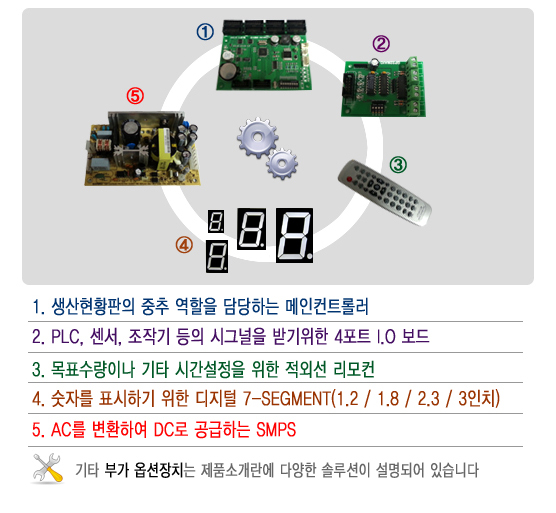 ①
②
⑤
③
④

1. 생산현황판의 중추 역할을 담당하는 메인컨트롤러

2. PLC, 센서, 조작기 등의 시그널을 받기위한 4포트 I.O 보드

3. 목표수량이나 기타 시간설정을 위한 적외선 리모컨

4. 숫자를 표시하기 위한 디지털 7-SEGMENT(1.2 / 1.8 / 2.3 / 3인치)

5. AC를 변환하여 DC로 공급하는 SMPS

기타 부가 옵션장치는 제품소개란에 다양한 솔루션이 설명되어 있습니다