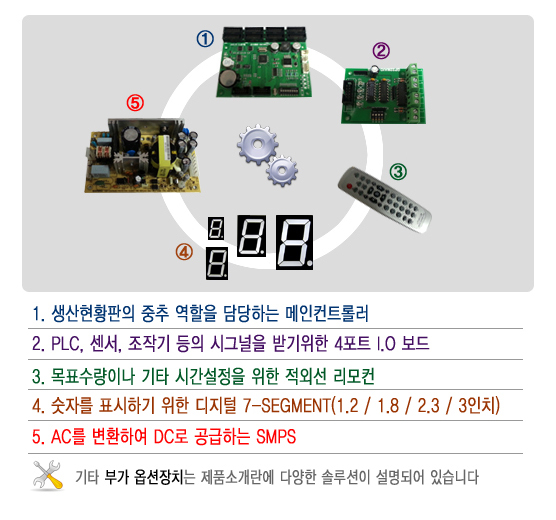 ①

②

⑤

③

④

1. 생산현황판의 중추 역할을 담당하는 메인컨트롤러

2. PLC, 센서, 조작기 등의 시그널을 받기위한 4포트 I.O 보드

3. 목표수량이나 기타 시간설정을 위한 적외선 리모컨

4. 숫자를 표시하기 위한 디지털 7-SEGMENT(1.2 / 1.8 / 2.3 / 3인치)

5. AC를 변환하여 DC로 공급하는 SMPS

기타 부가 옵션장치는 제품소개란에 다양한 솔루션이 설명되어 있습니다